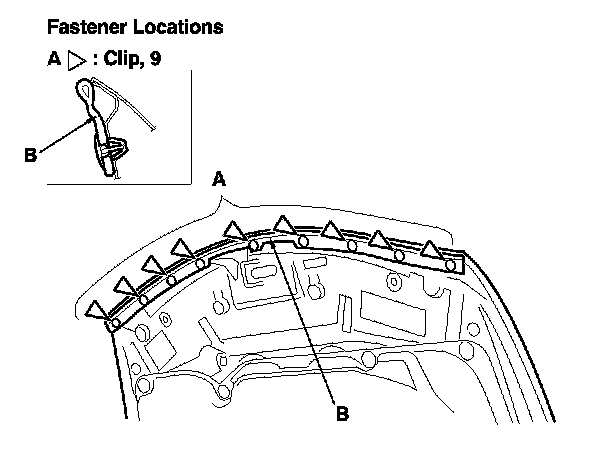 Fastener Locations

A ▷ : Clip, 9

B

A

B