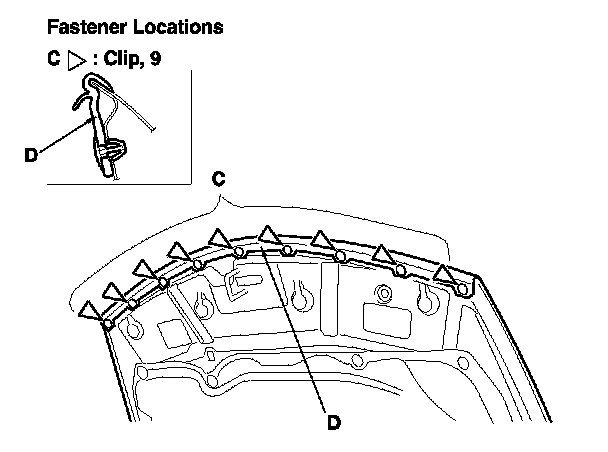 Fastener Locations

C ▷ : Clip, 9

D

C

D