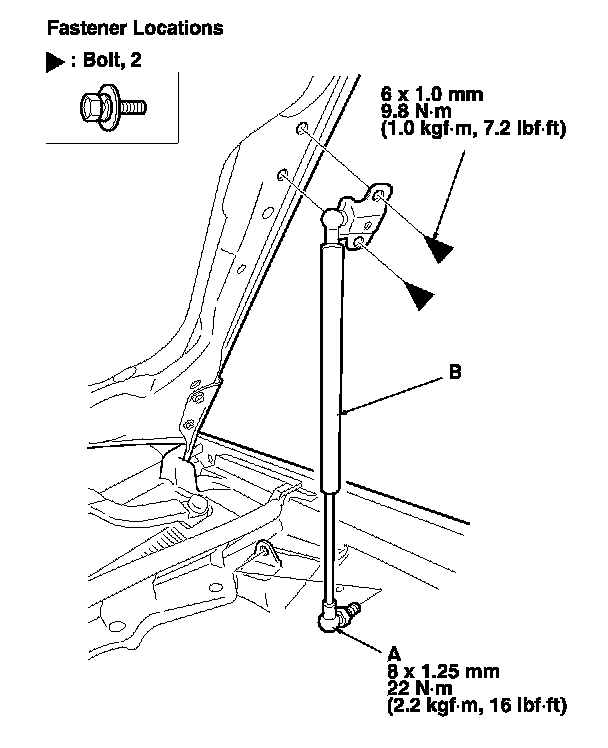 Fastener Locations

▶ : Bolt, 2

6 x 1.0 mm
9.8 N·m
(1.0 kgf·m, 7.2 lbf·ft)

B

A
8 x 1.25 mm
22 N·m
(2.2 kgf·m, 16 lbf·ft)