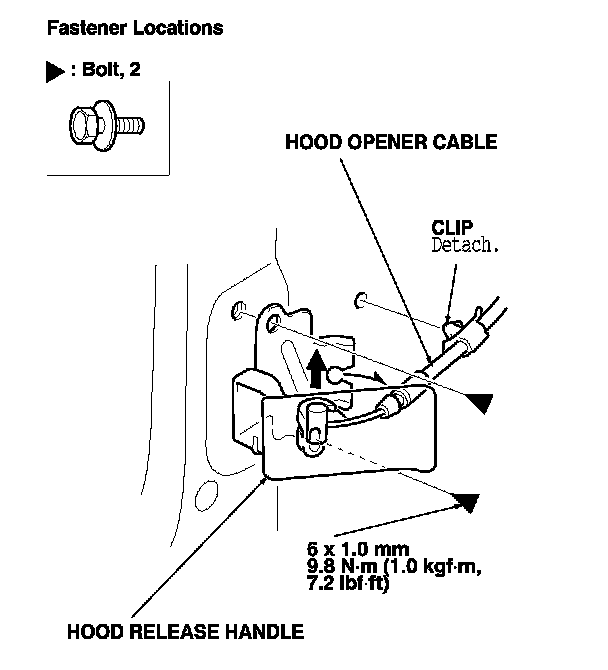 Fastener Locations

▶ : Bolt, 2

HOOD OPENER CABLE

CLIP
Detach.

6 x 1.0 mm
9.8 N·m (1.0 kgf·m, 7.2 lbf·ft)

HOOD RELEASE HANDLE