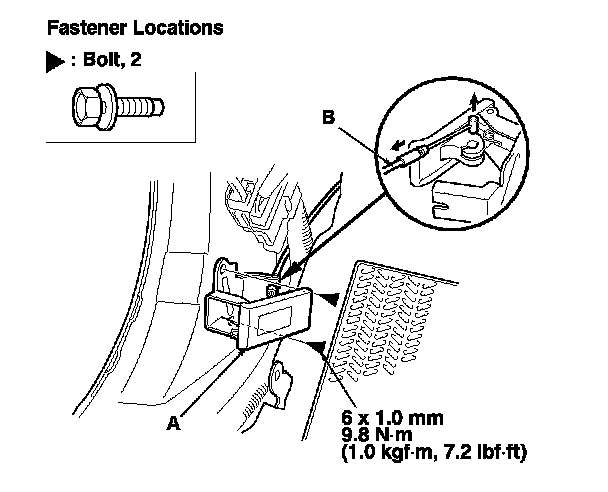 Fastener Locations

▶ : Bolt, 2

B

A

6 x 1.0 mm
9.8 N·m
(1.0 kgf·m, 7.2 lbf·ft)