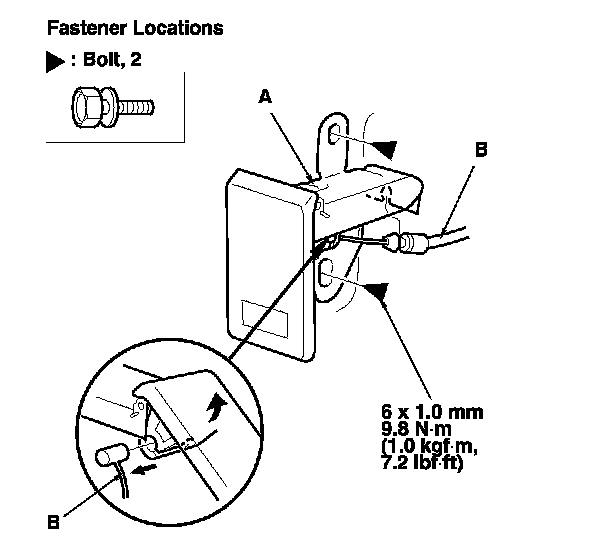 Fastener Locations

▶ : Bolt, 2

A

B

6 x 1.0 mm
9.8 N·m
(1.0 kgf·m,
7.2 lbf·ft)

B