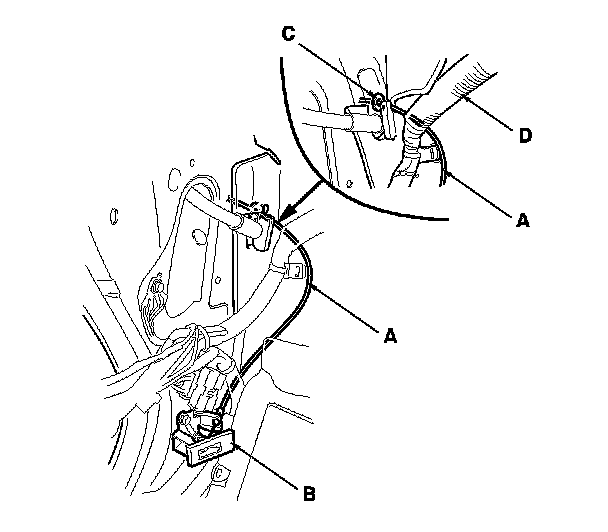 C
D
A
A
B