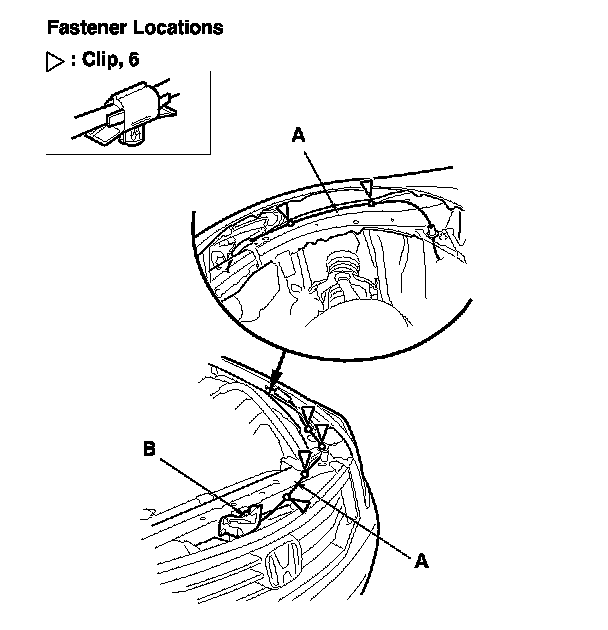 Fastener Locations

▷ : Clip, 6

A

B

A