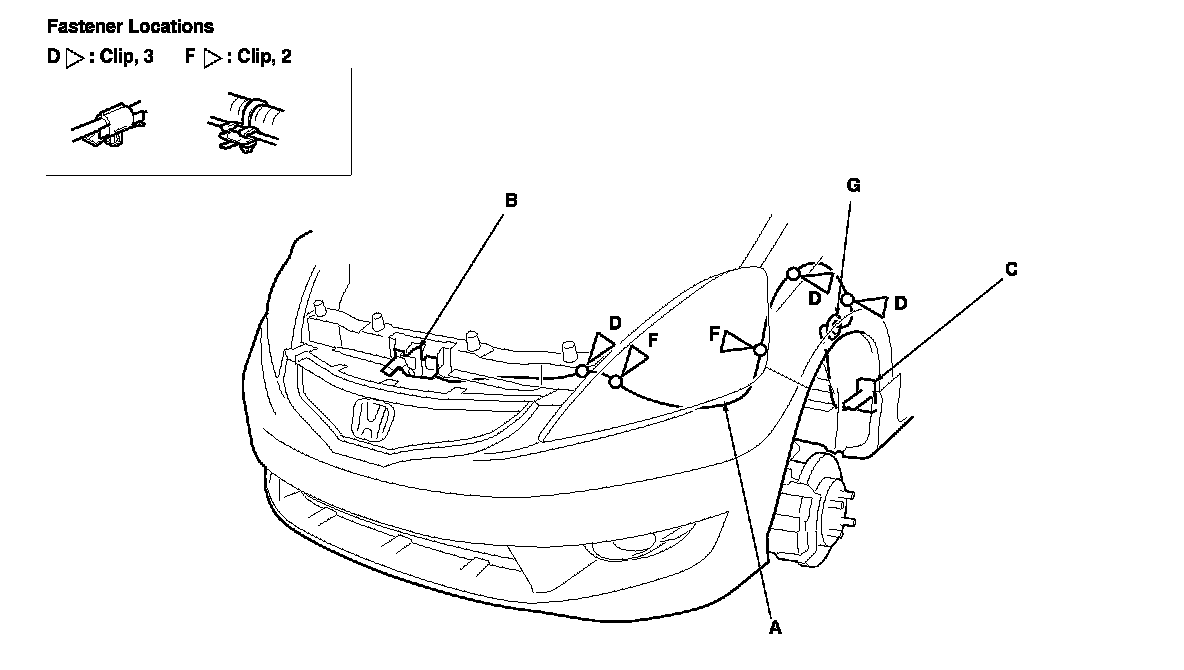 Fastener Locations
D ▷ : Clip, 3    F ▷ : Clip, 2

B
G
C
D
D
D
F
F
A