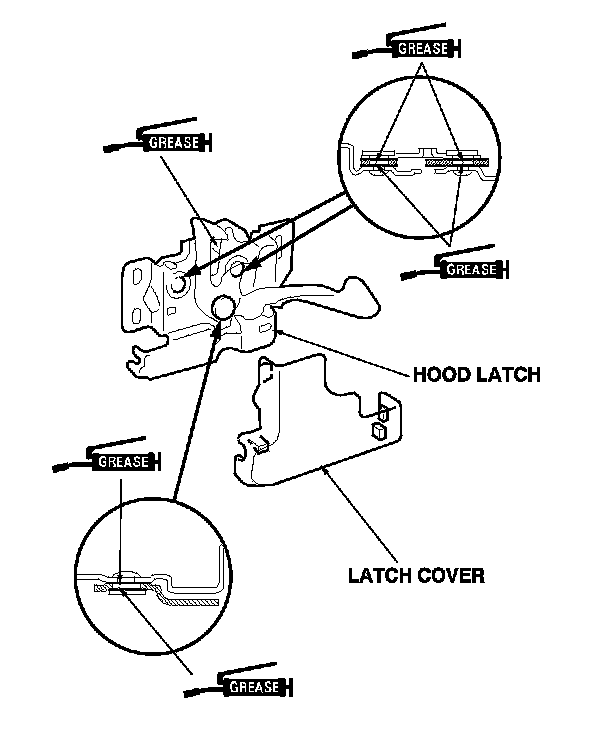 GREASE

GREASE

GREASE

HOOD LATCH

GREASE

LATCH COVER

GREASE