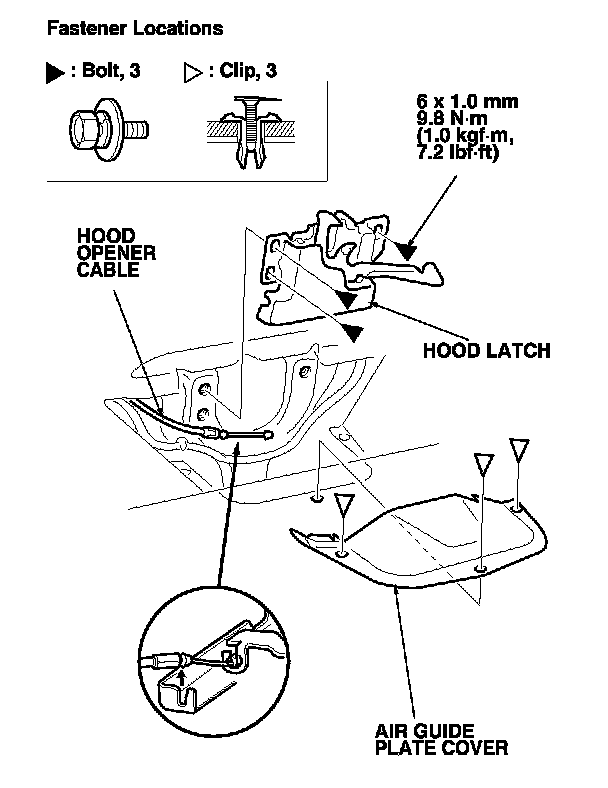 Fastener Locations

▶ : Bolt, 3   ▷ : Clip, 3

6 x 1.0 mm
9.8 N·m
(1.0 kgf·m,
7.2 lbf·ft)

HOOD
OPENER
CABLE

HOOD LATCH

AIR GUIDE
PLATE COVER