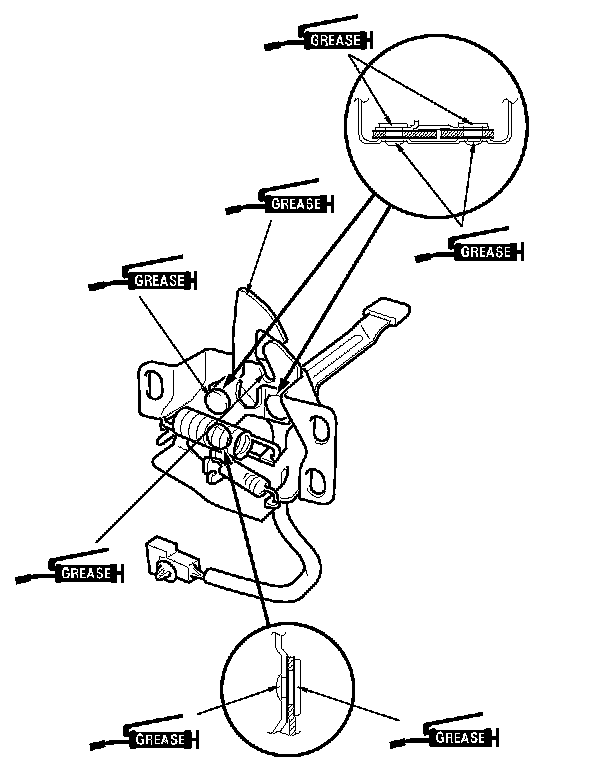 GREASE

GREASE

GREASE

GREASE

GREASE

GREASE

GREASE