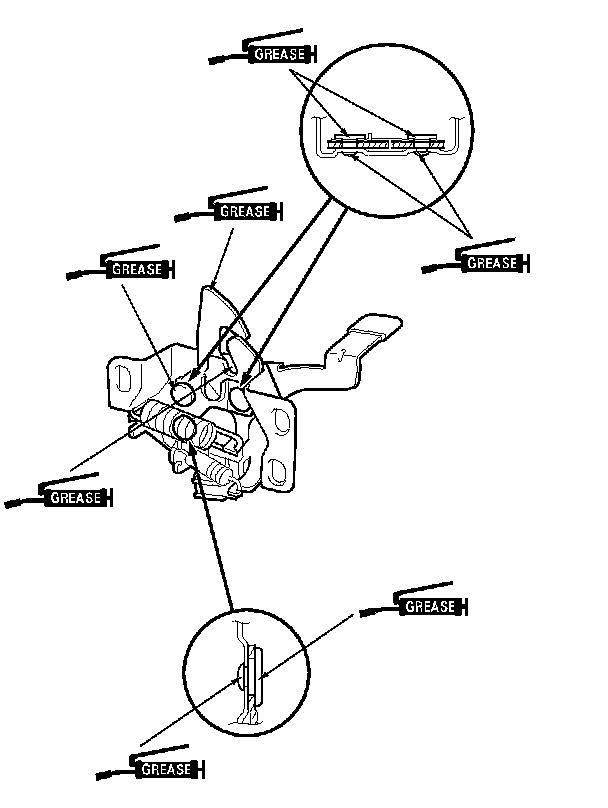 GREASE

GREASE

GREASE

GREASE

GREASE

GREASE

GREASE