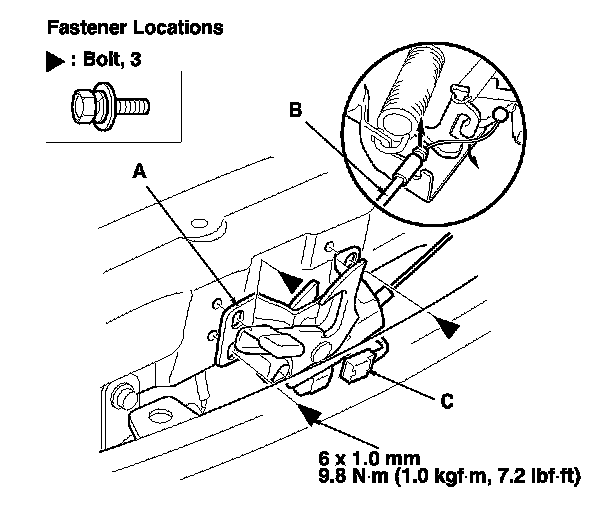 Fastener Locations

▶ : Bolt, 3

B

A

C

6 x 1.0 mm
9.8 N·m (1.0 kgf·m, 7.2 lbf·ft)