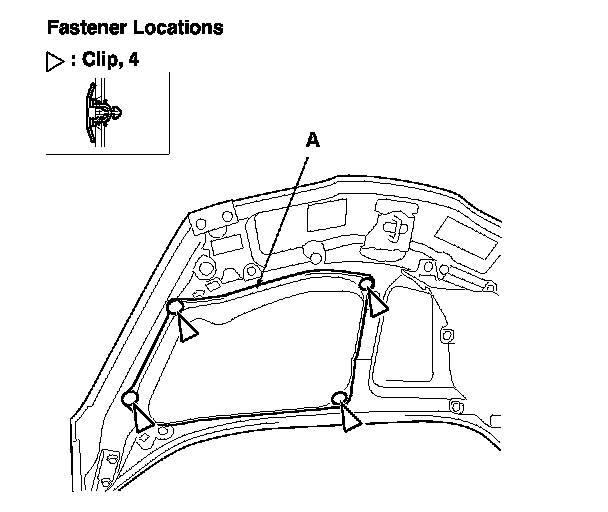 Fastener Locations

▷ : Clip, 4

A