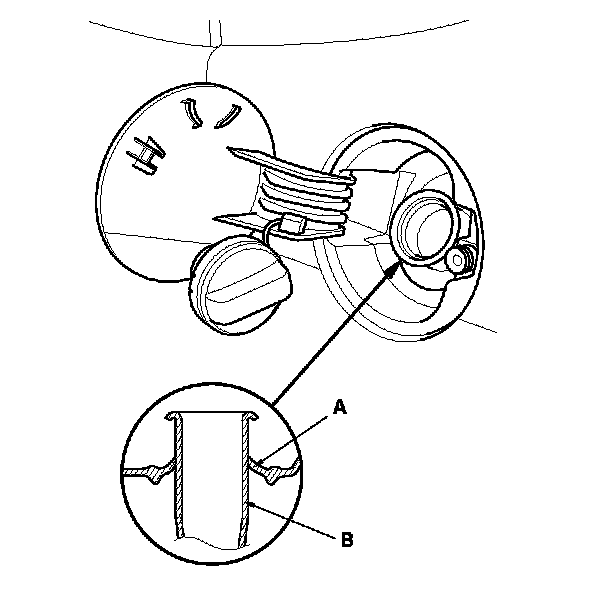 A

B