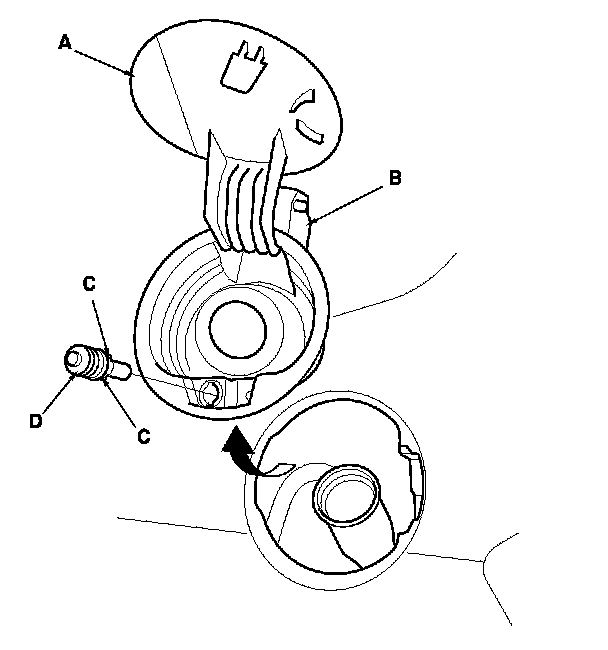 A

B

C

D

C