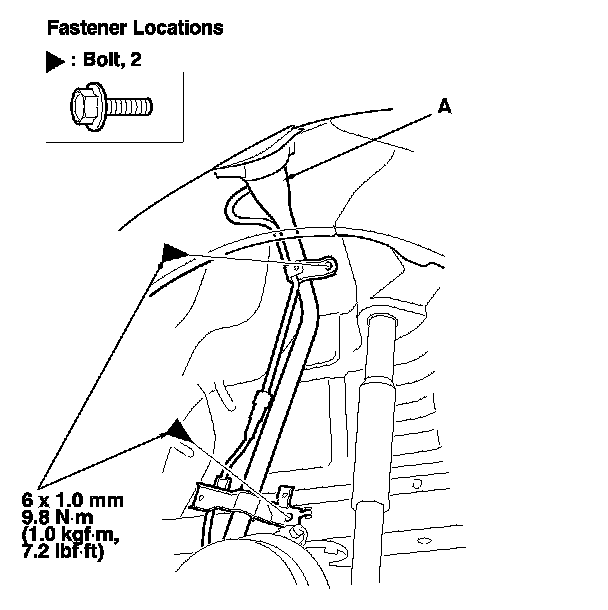 Fastener Locations

▶ : Bolt, 2

A

6 x 1.0 mm
9.8 N·m
(1.0 kgf·m,
7.2 lbf·ft)