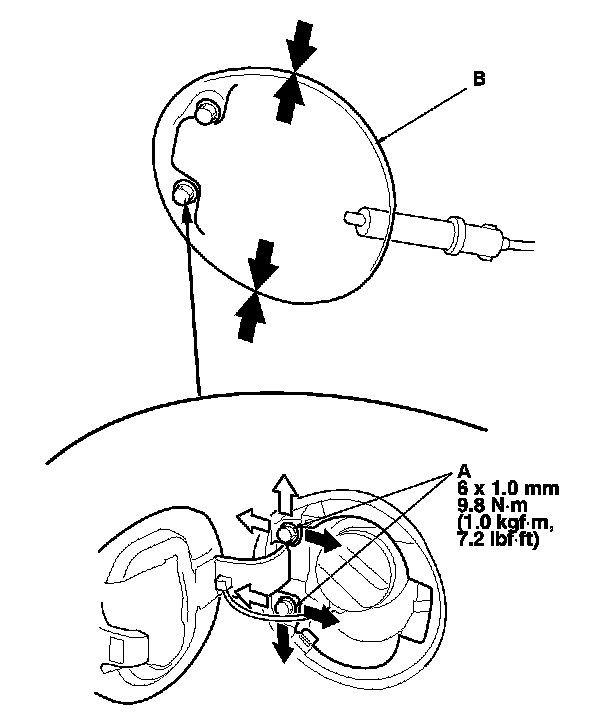 B

A
6 x 1.0 mm
9.8 N·m
(1.0 kgf·m,
7.2 lbf·ft)