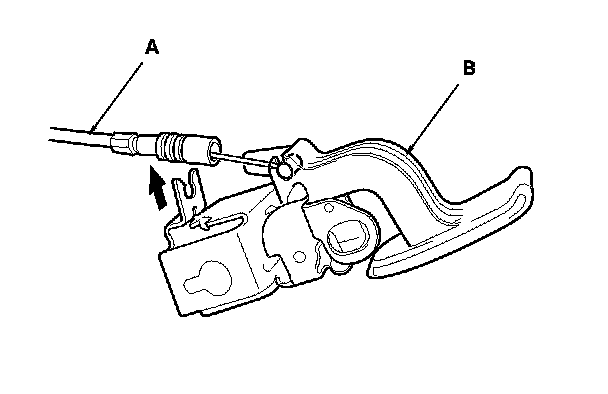 A

B