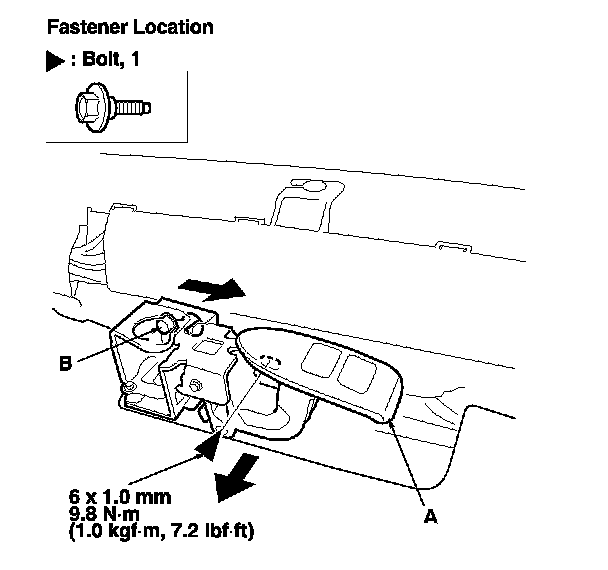 Fastener Location

▶ : Bolt, 1

B

6 x 1.0 mm
9.8 N·m
(1.0 kgf·m, 7.2 lbf·ft)

A