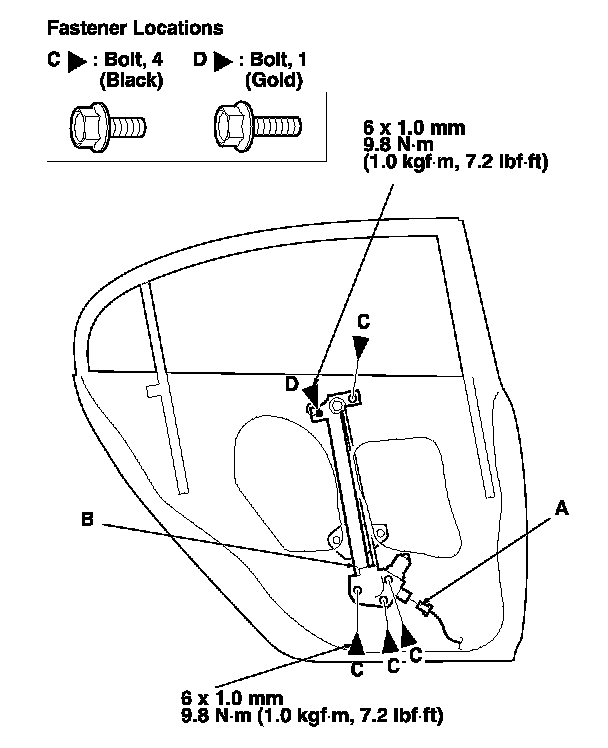 Fastener Locations

C ▶ : Bolt, 4 (Black)

D ▶ : Bolt, 1 (Gold)

6 x 1.0 mm
9.8 N·m
(1.0 kgf·m, 7.2 lbf·ft)

C

D

B

A

C

C

C

6 x 1.0 mm
9.8 N·m (1.0 kgf·m, 7.2 lbf·ft)