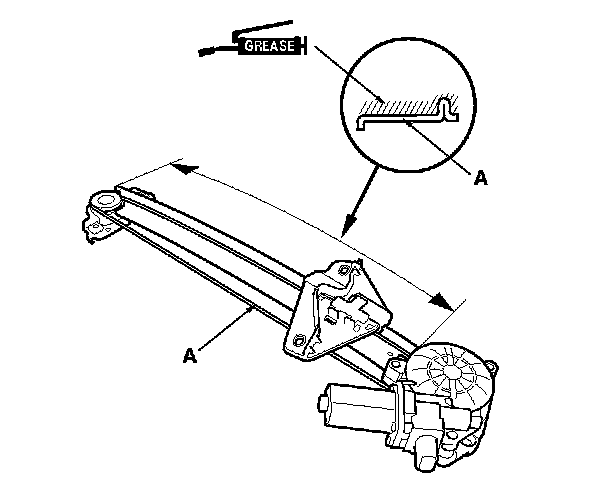 GREASE

A

A