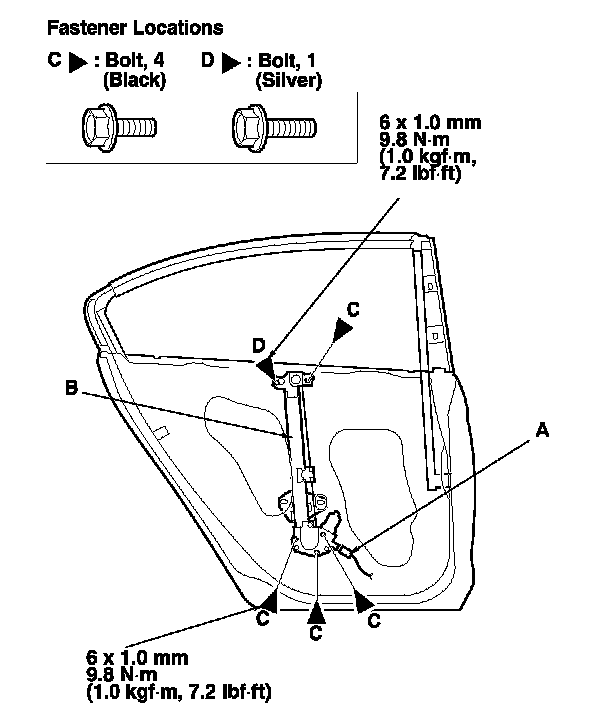 Fastener Locations

C ▶ : Bolt, 4 (Black)

D ▶ : Bolt, 1 (Silver)

6 x 1.0 mm
9.8 N·m
(1.0 kgf·m,
7.2 lbf·ft)

C

D

B

A

C

C

C

6 x 1.0 mm
9.8 N·m
(1.0 kgf·m, 7.2 lbf·ft)