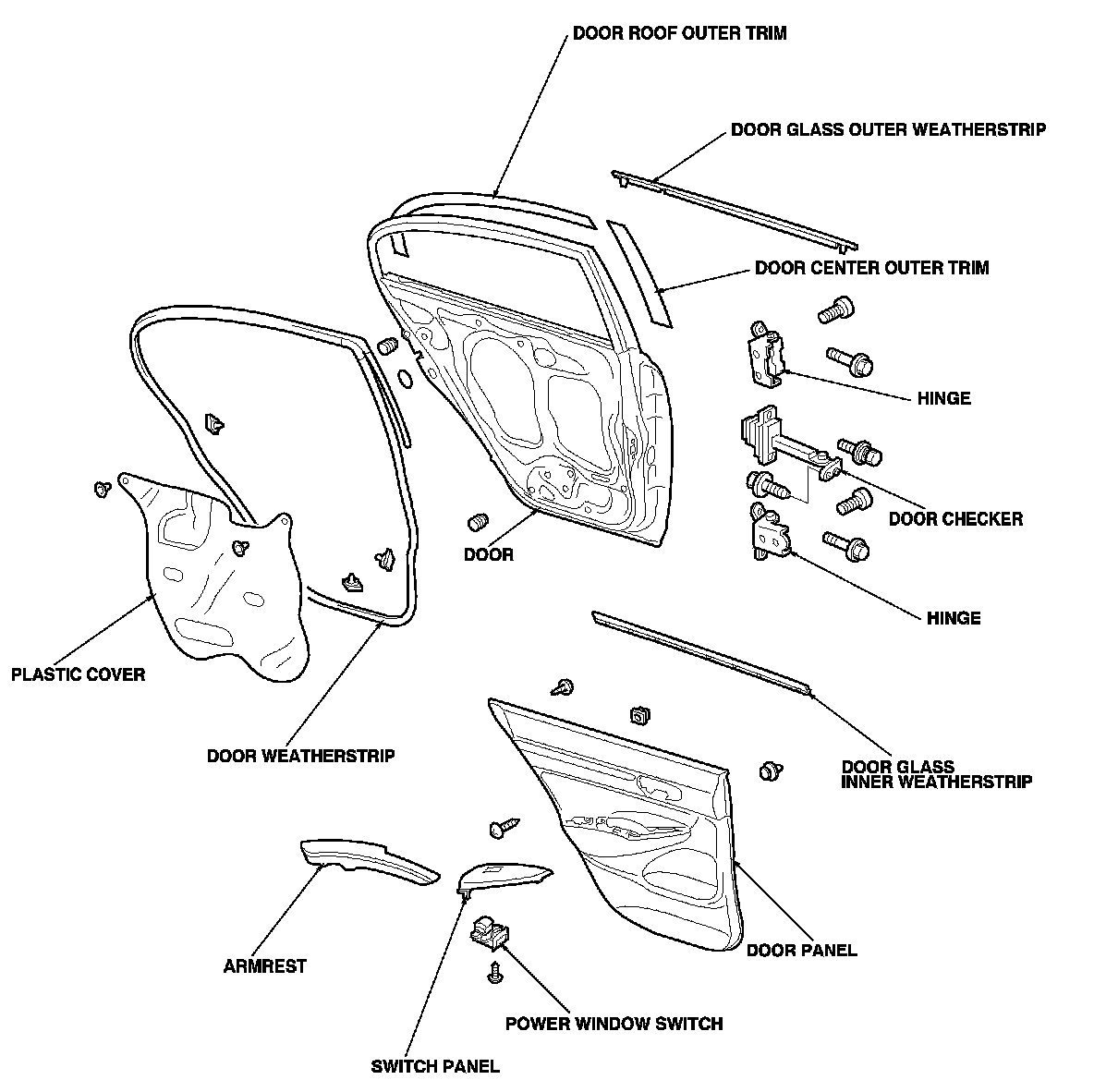 DOOR ROOF OUTER TRIM

DOOR GLASS OUTER WEATHERSTRIP

DOOR CENTER OUTER TRIM

HINGE

DOOR CHECKER

DOOR

HINGE

PLASTIC COVER

DOOR WEATHERSTRIP

DOOR GLASS
INNER WEATHERSTRIP

DOOR PANEL

ARMREST

POWER WINDOW SWITCH

SWITCH PANEL