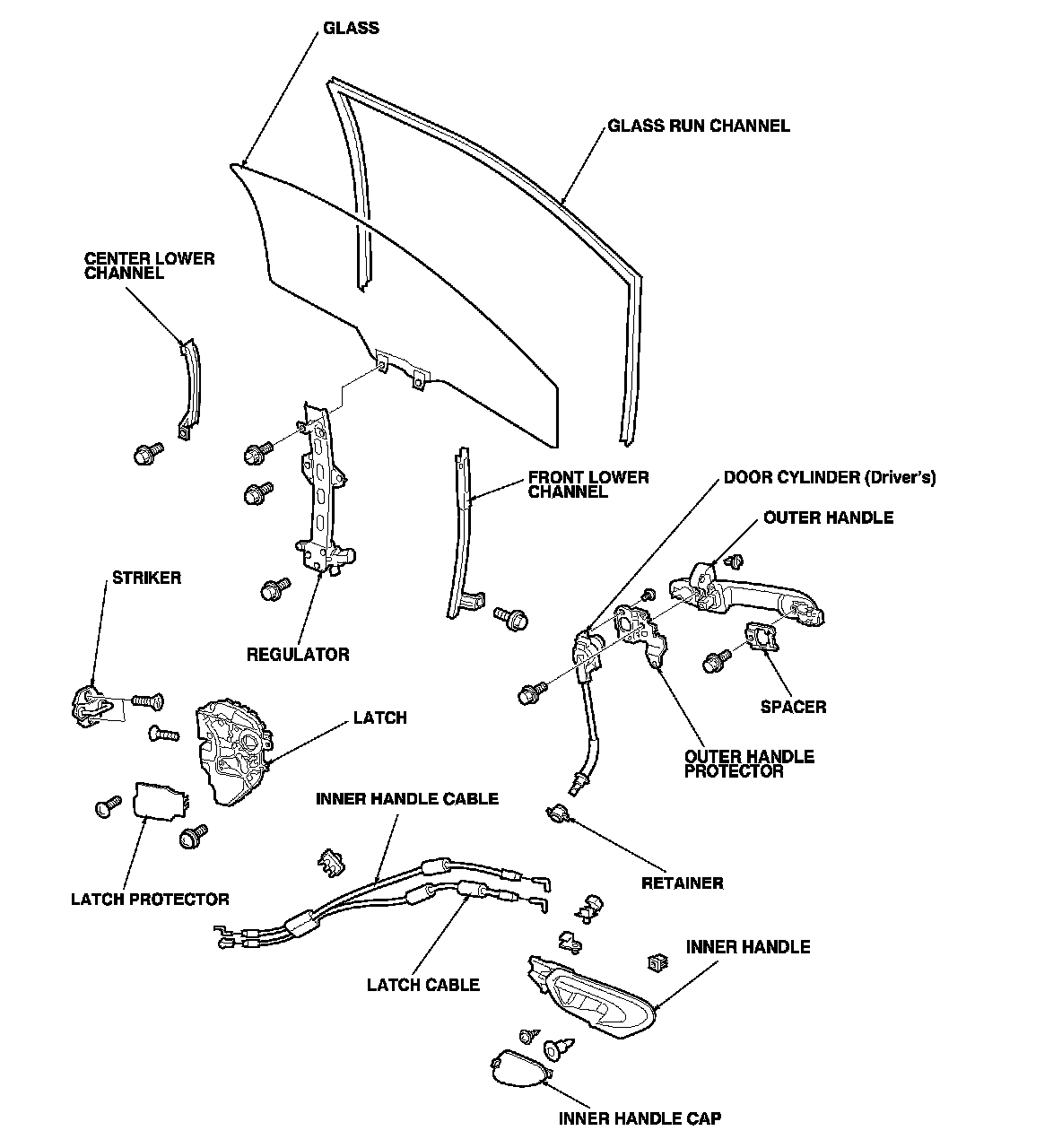 GLASS

GLASS RUN CHANNEL

CENTER LOWER CHANNEL

FRONT LOWER CHANNEL

DOOR CYLINDER (Driver's)

OUTER HANDLE

STRIKER

REGULATOR

SPACER

LATCH

OUTER HANDLE PROTECTOR

INNER HANDLE CABLE

RETAINER

LATCH PROTECTOR

INNER HANDLE

LATCH CABLE

INNER HANDLE CAP