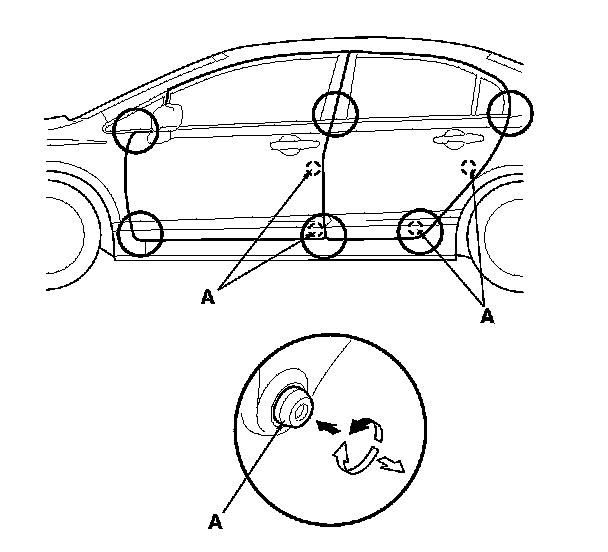 A

A

A