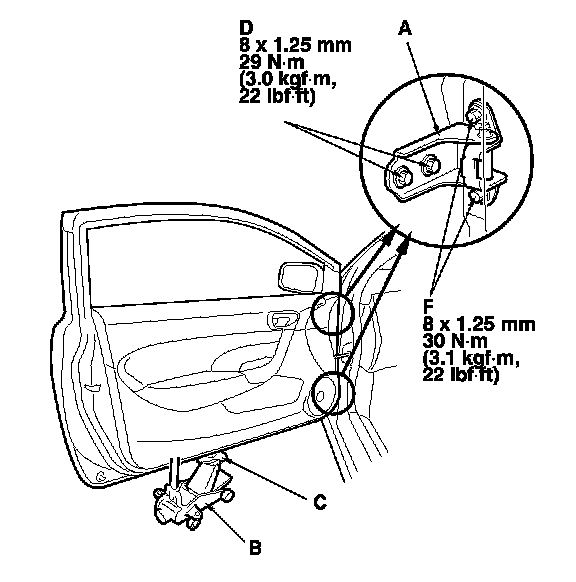 D
8 x 1.25 mm
29 N·m
(3.0 kgf·m,
22 lbf·ft)

A

F
8 x 1.25 mm
30 N·m
(3.1 kgf·m,
22 lbf·ft)

C

B