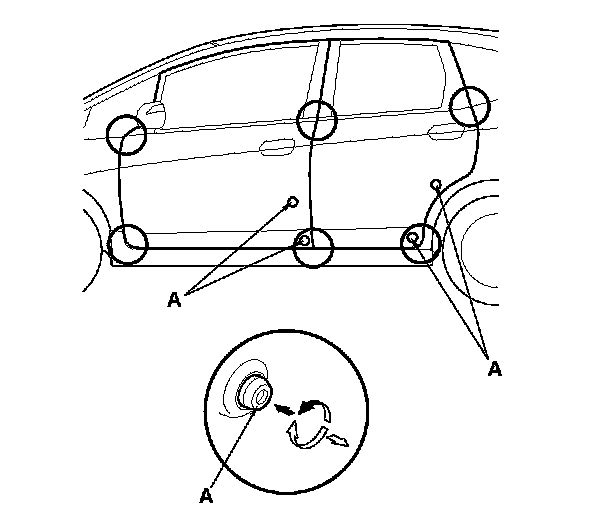 A
A
A