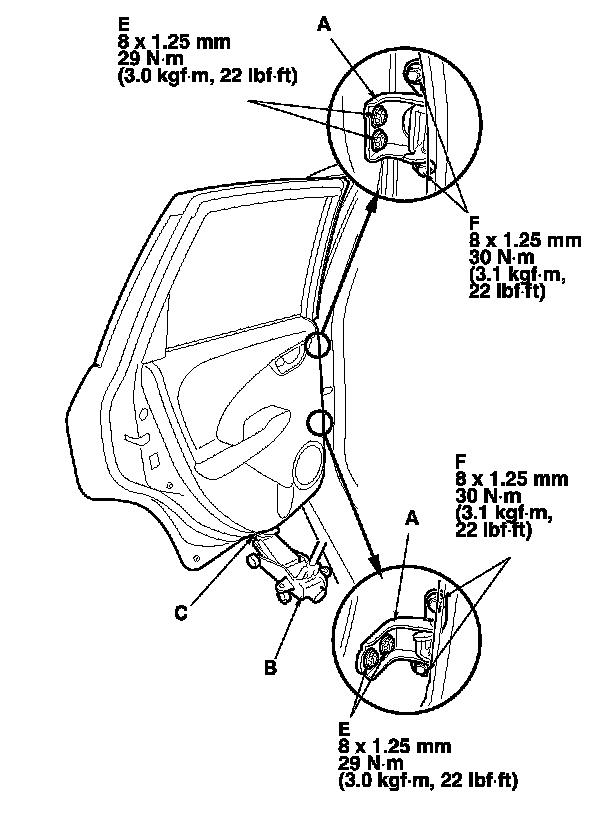 E
8 x 1.25 mm
29 N·m
(3.0 kgf·m, 22 lbf·ft)

A

F
8 x 1.25 mm
30 N·m
(3.1 kgf·m,
22 lbf·ft)

F
8 x 1.25 mm
30 N·m
(3.1 kgf·m,
22 lbf·ft)

A

C

B

E
8 x 1.25 mm
29 N·m
(3.0 kgf·m, 22 lbf·ft)