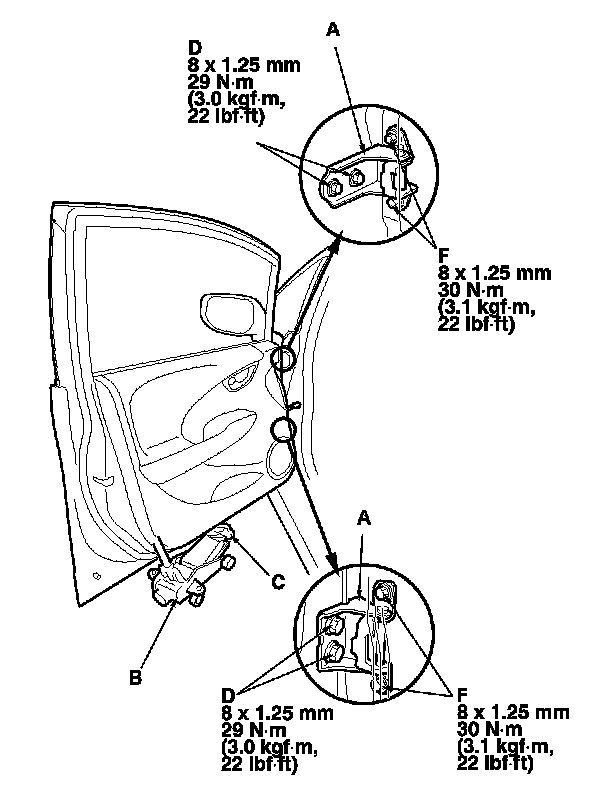 D
8 x 1.25 mm
29 N·m
(3.0 kgf·m,
22 lbf·ft)

A

F
8 x 1.25 mm
30 N·m
(3.1 kgf·m,
22 lbf·ft)

C

B

A

D
8 x 1.25 mm
29 N·m
(3.0 kgf·m,
22 lbf·ft)

F
8 x 1.25 mm
30 N·m
(3.1 kgf·m,
22 lbf·ft)