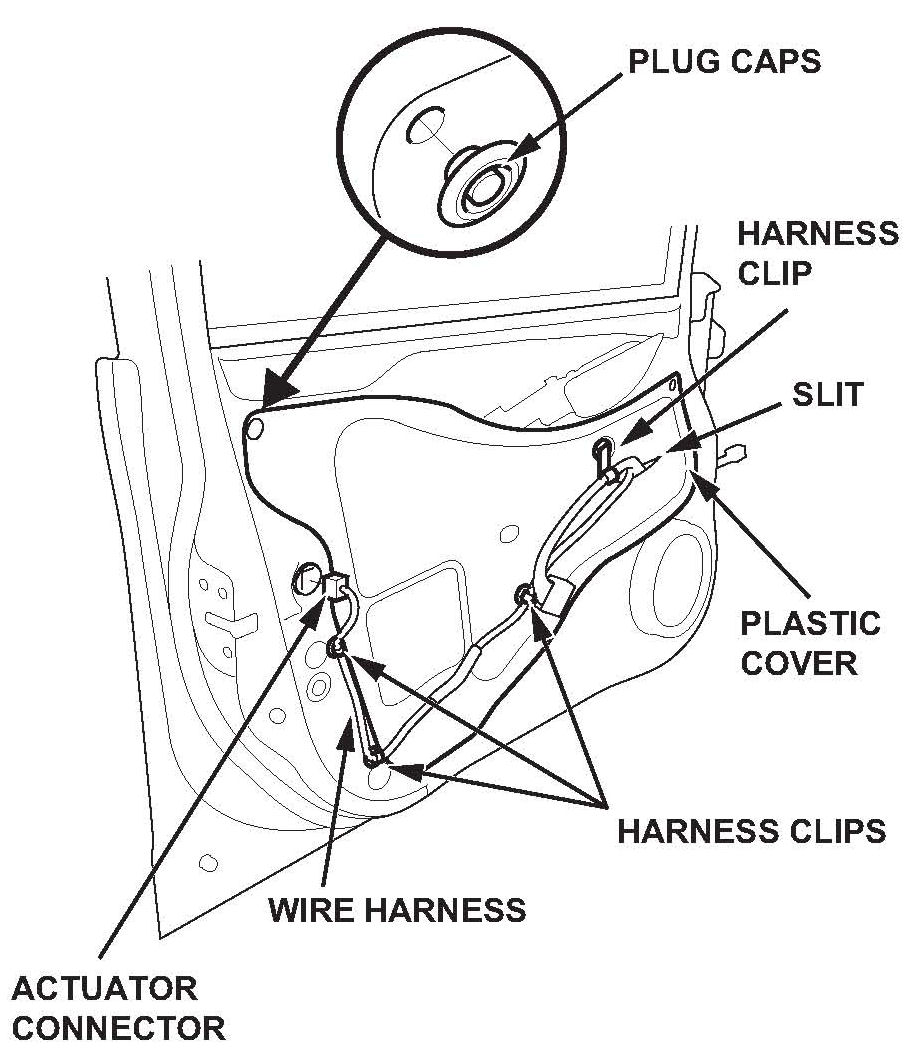 PLUG CAPS

HARNESS CLIP

SLIT

PLASTIC COVER

HARNESS CLIPS

WIRE HARNESS

ACTUATOR CONNECTOR