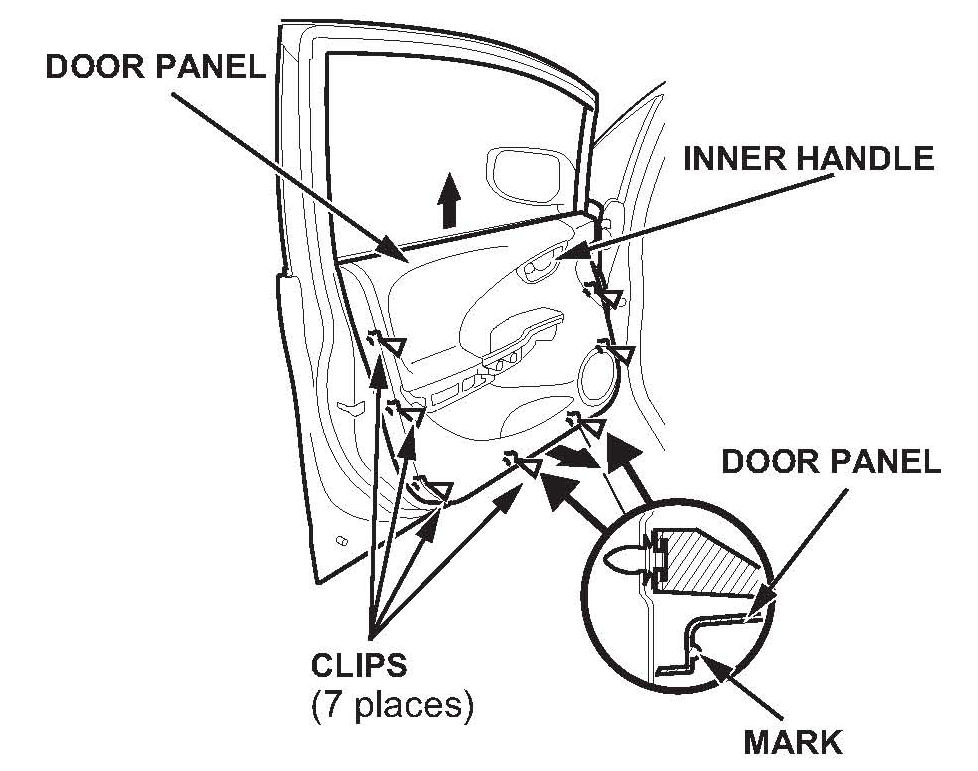 DOOR PANEL

INNER HANDLE

DOOR PANEL

CLIPS
(7 places)

MARK