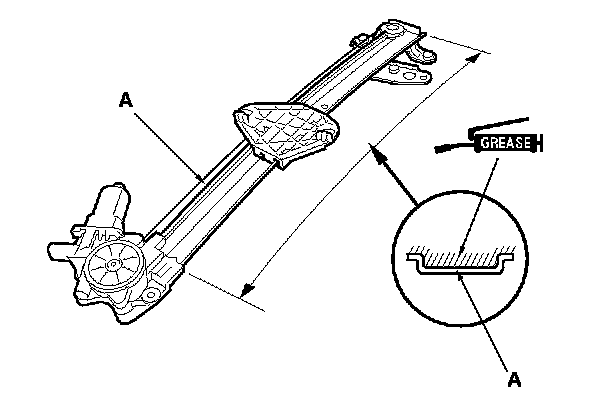 A
GREASE
A