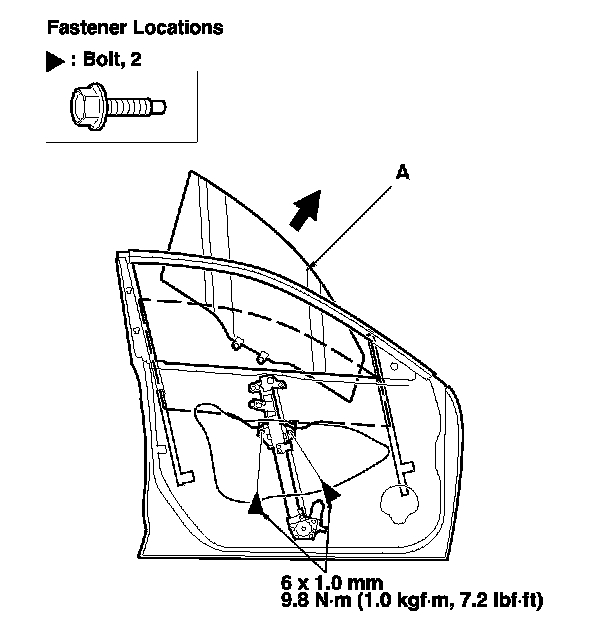 Fastener Locations

▶ : Bolt, 2

A

6 x 1.0 mm
9.8 N·m (1.0 kgf·m, 7.2 lbf·ft)