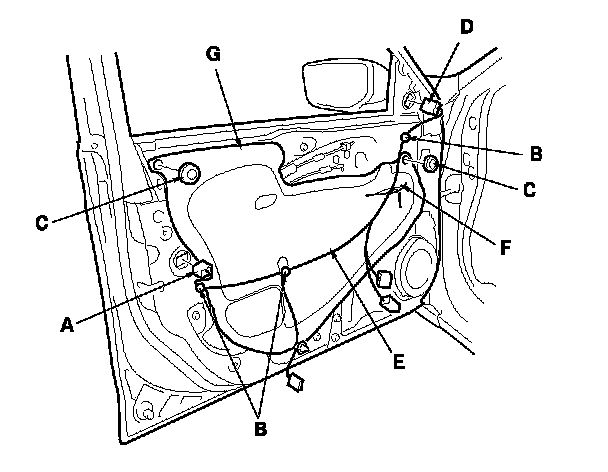 D
G
B
C
C
F
A
E
B