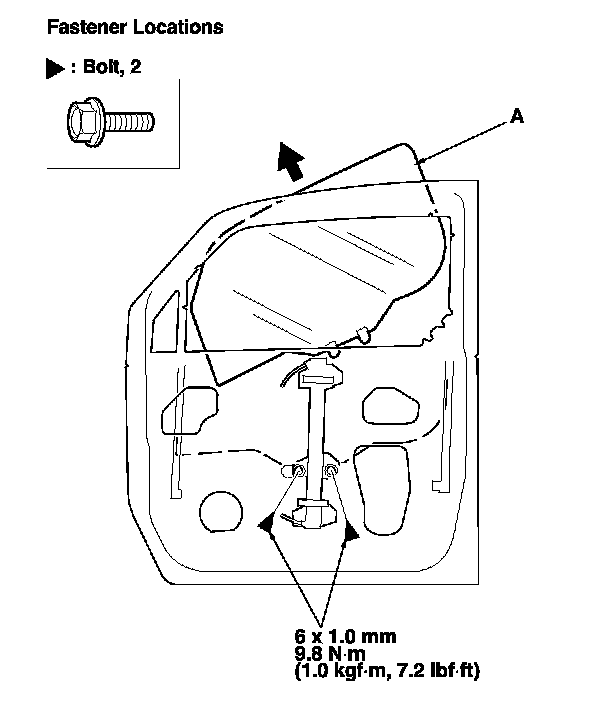 Fastener Locations

▶ : Bolt, 2

A

6 x 1.0 mm
9.8 N·m
(1.0 kgf·m, 7.2 lbf·ft)