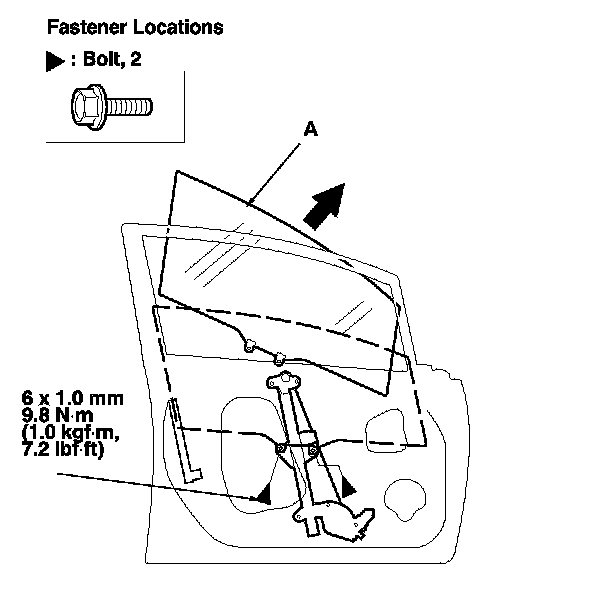 Fastener Locations

▶ : Bolt, 2

A

6 x 1.0 mm
9.8 N·m
(1.0 kgf·m,
7.2 lbf·ft)