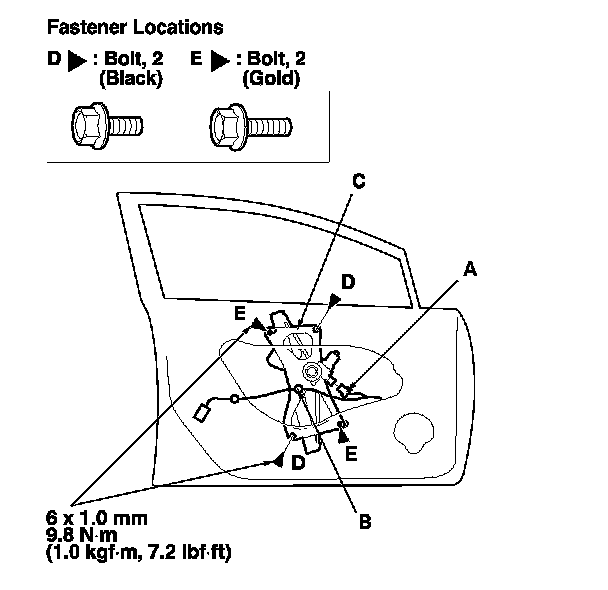 Fastener Locations

D ▶ : Bolt, 2 (Black)

E ▶ : Bolt, 2 (Gold)

C

A

D

E

E

D

B

6 x 1.0 mm
9.8 N·m
(1.0 kgf·m, 7.2 lbf·ft)