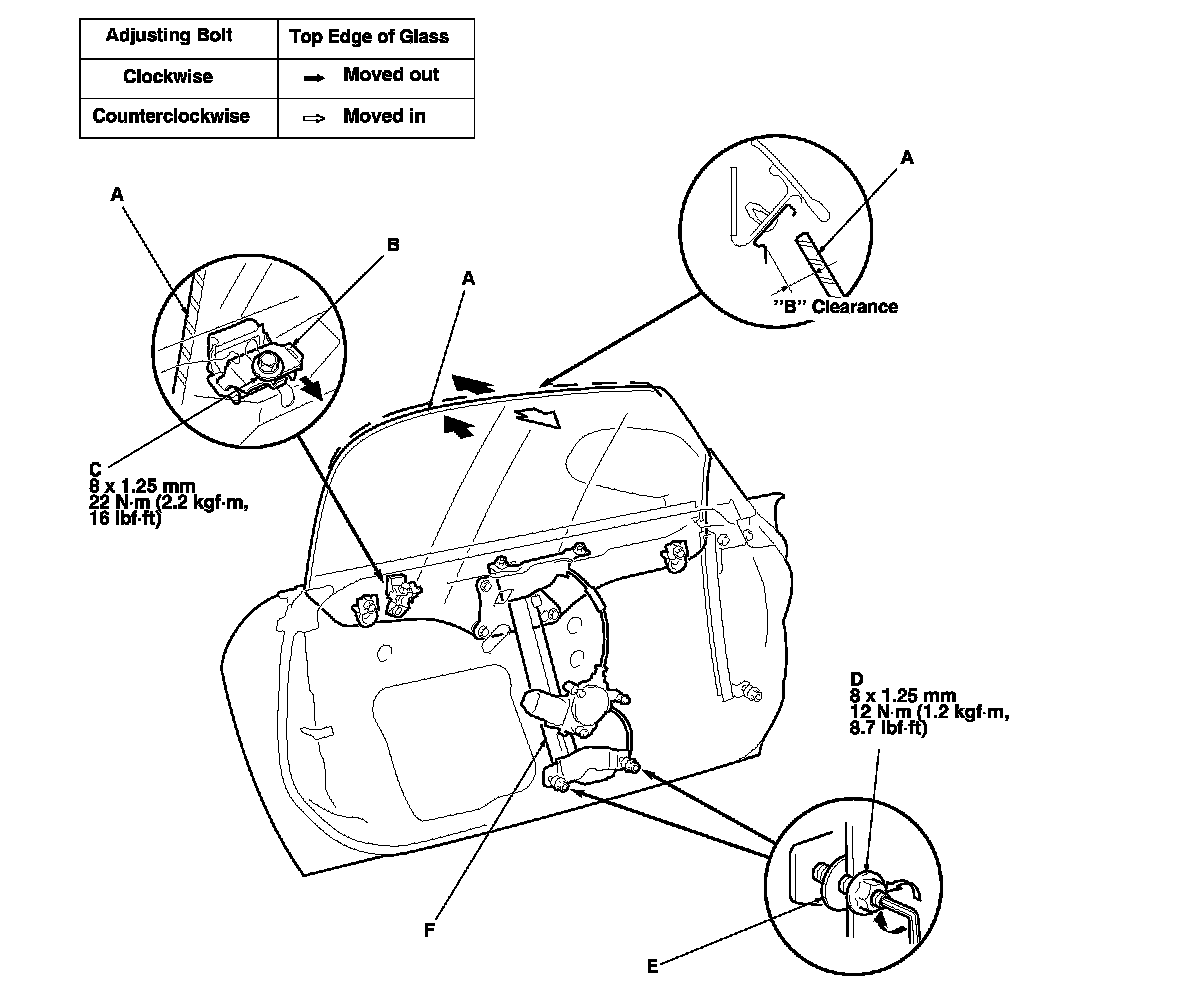 | Adjusting Bolt | Top Edge of Glass |
|---|---|
| Clockwise | ➡ Moved out |
| Counterclockwise | ⇨ Moved in |

A

B

A

A

"B" Clearance

C
8 x 1.25 mm
22 N·m (2.2 kgf·m,
16 lbf·ft)

D
8 x 1.25 mm
12 N·m (1.2 kgf·m,
8.7 lbf·ft)

F

E