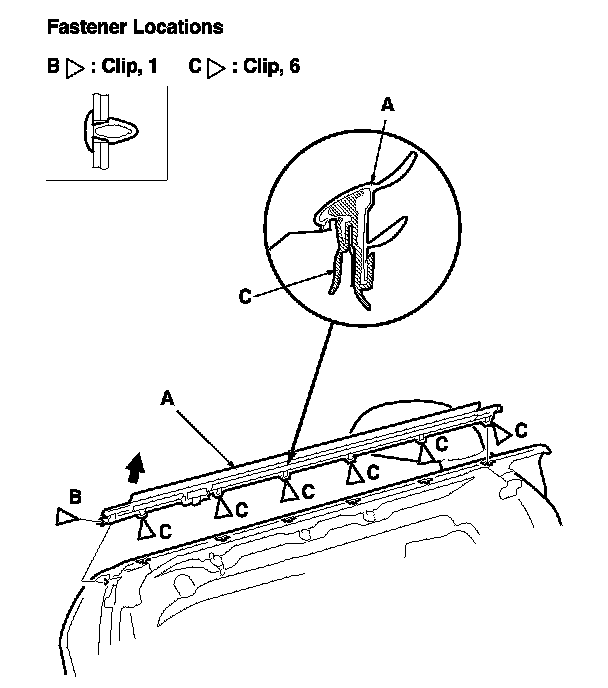 Fastener Locations

B ▷ : Clip, 1   C ▷ : Clip, 6

A

C

A

B

C

C

C

C

C

C