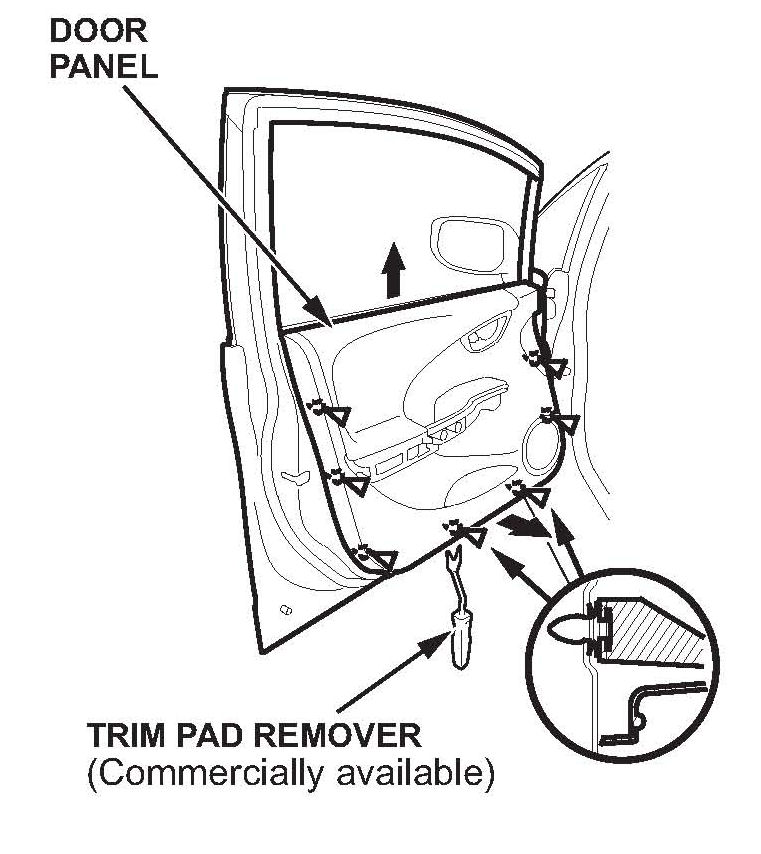 DOOR PANEL

TRIM PAD REMOVER
(Commercially available)