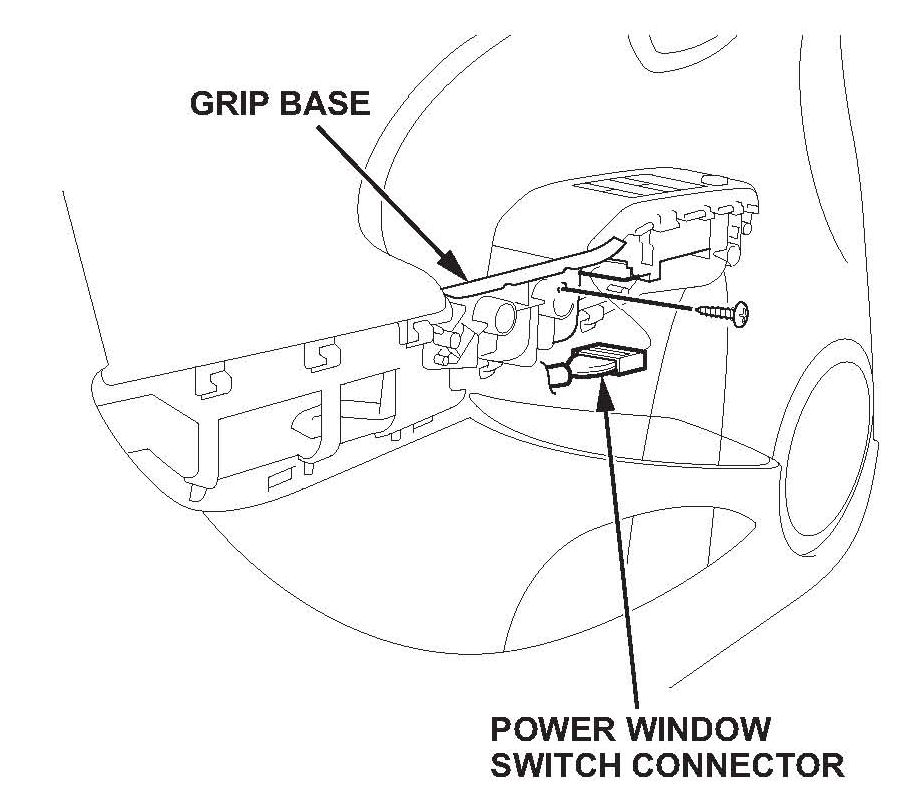 GRIP BASE

POWER WINDOW SWITCH CONNECTOR