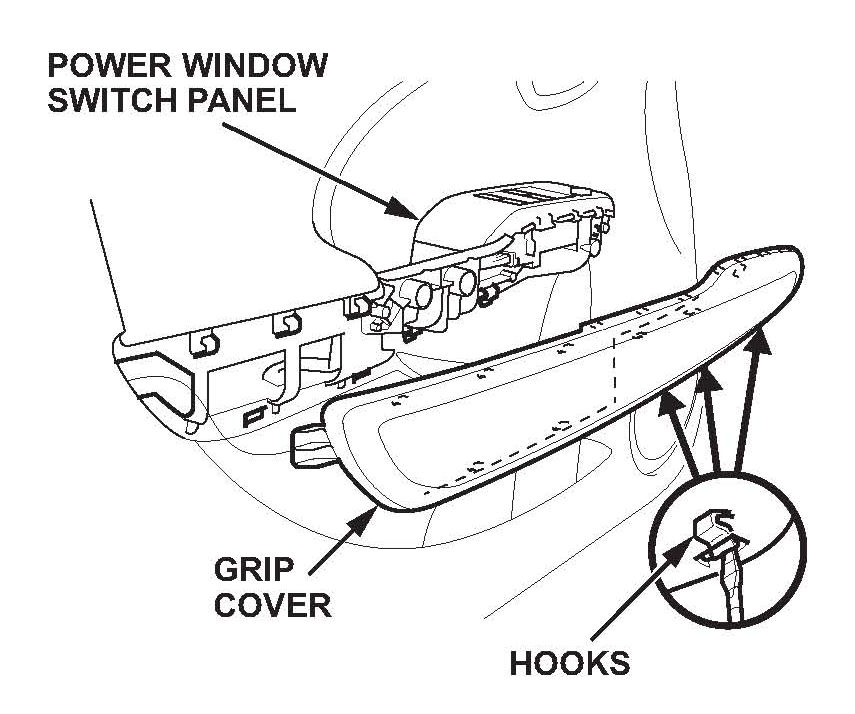 POWER WINDOW SWITCH PANEL

GRIP COVER

HOOKS