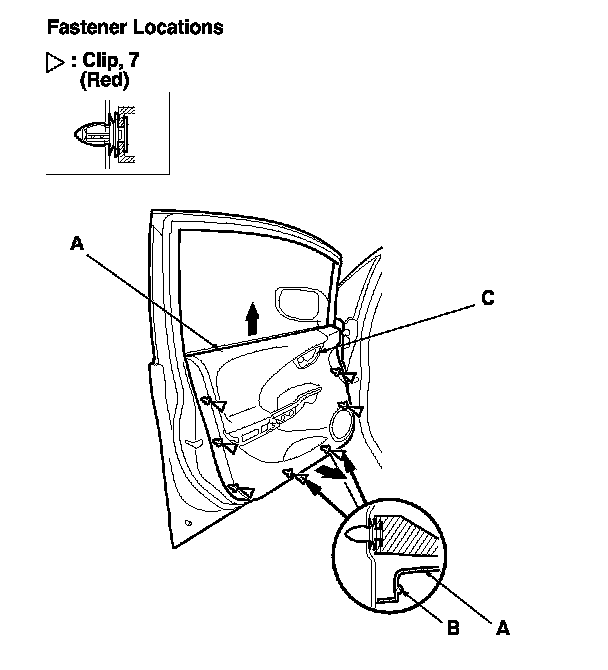 Fastener Locations

▷ : Clip, 7
(Red)

A

C

B

A