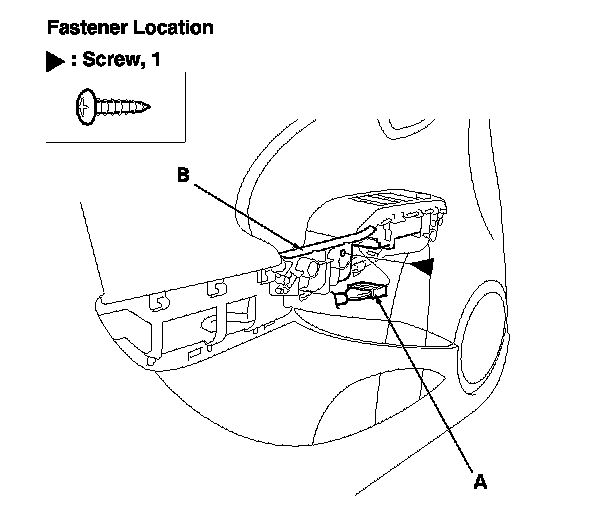 Fastener Location

▶ : Screw, 1

B

A