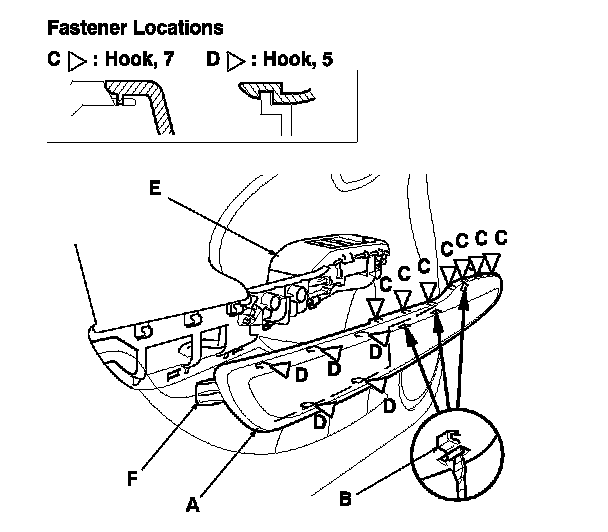 Fastener Locations

C ▷ : Hook, 7    D ▷ : Hook, 5

E

C C C C C C C

D D D D D

F

A

B