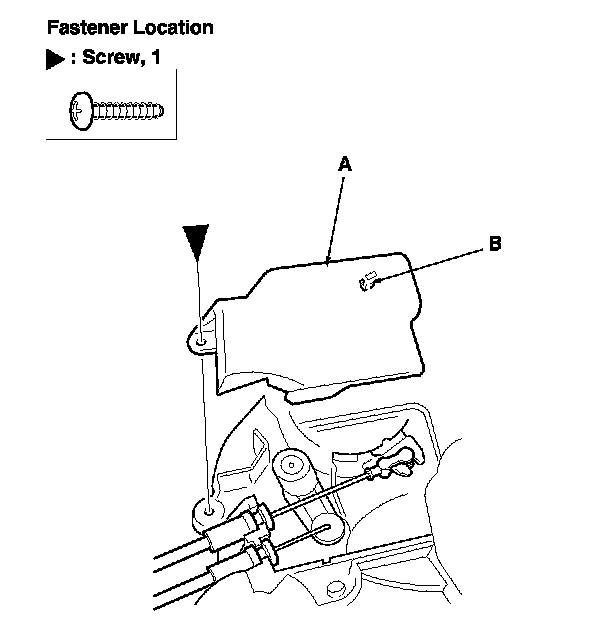 Fastener Location

▶ : Screw, 1

A

B