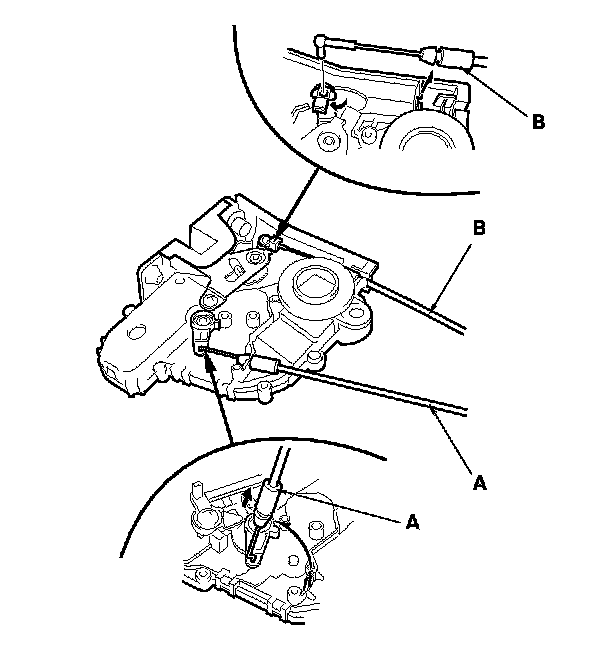 B
B
A
A