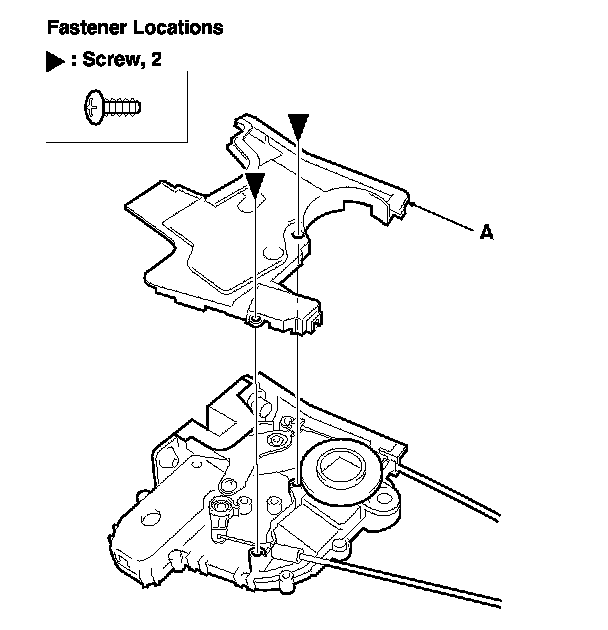 Fastener Locations

▶ : Screw, 2

A